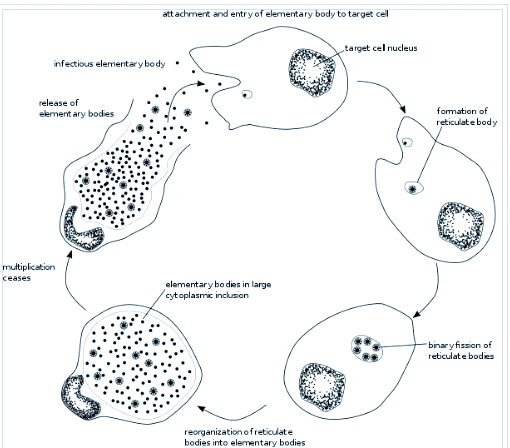 attachment and entry of elementary body to target cell

infectious elementary body

target cell nucleus

release of elementary bodies

formation of reticulate body

multiplication ceases

elementary bodies in large cytoplasmic inclusion

binary fission of reticulate bodies

reorganization of reticulate bodies into elementary bodies